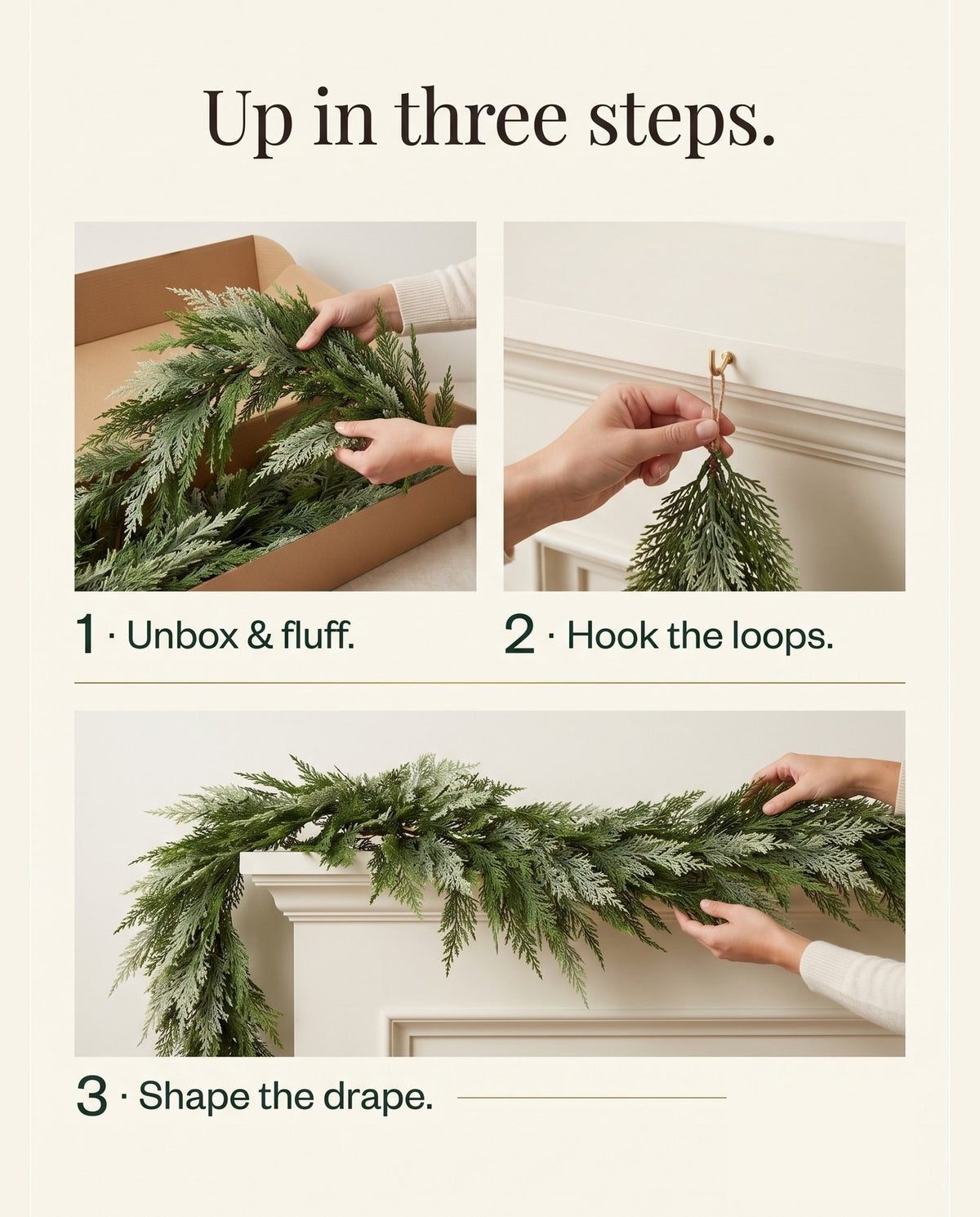 Up in three steps.

1 · Unbox & fluff.

2 · Hook the loops.

3 · Shape the drape.